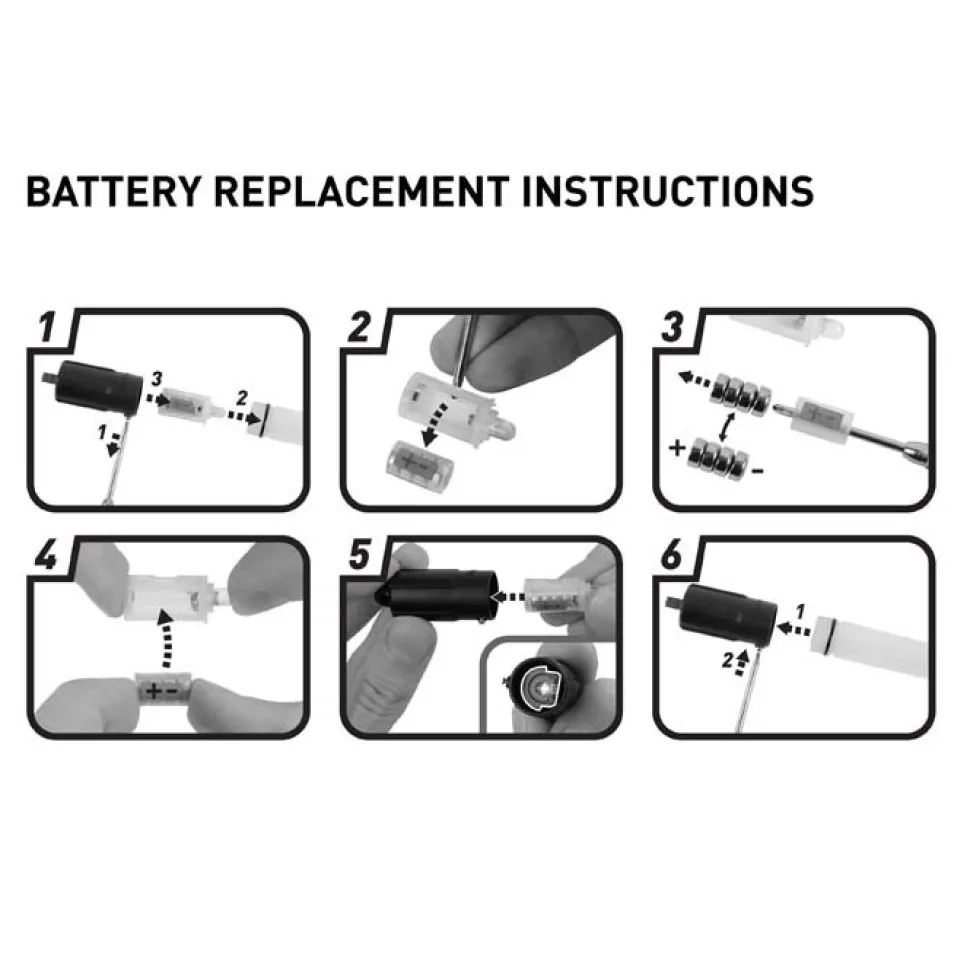 BATTERY REPLACEMENT INSTRUCTIONS

1

3

2

1

2

3

+

-

4

+ -

5

6

1

2